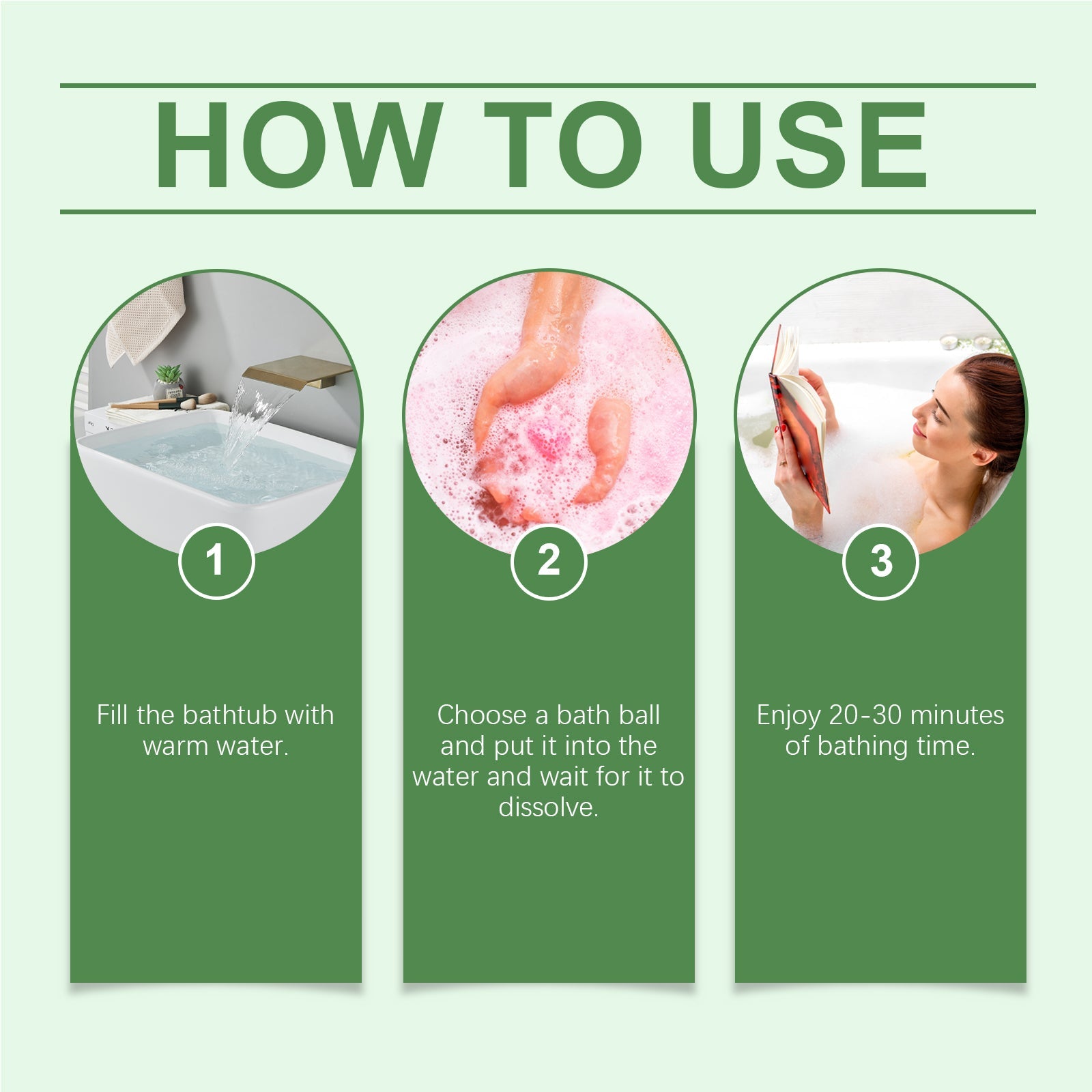 HOW TO USE

1

Fill the bathtub with warm water.

2

Choose a bath ball and put it into the water and wait for it to dissolve.

3

Enjoy 20-30 minutes of bathing time.