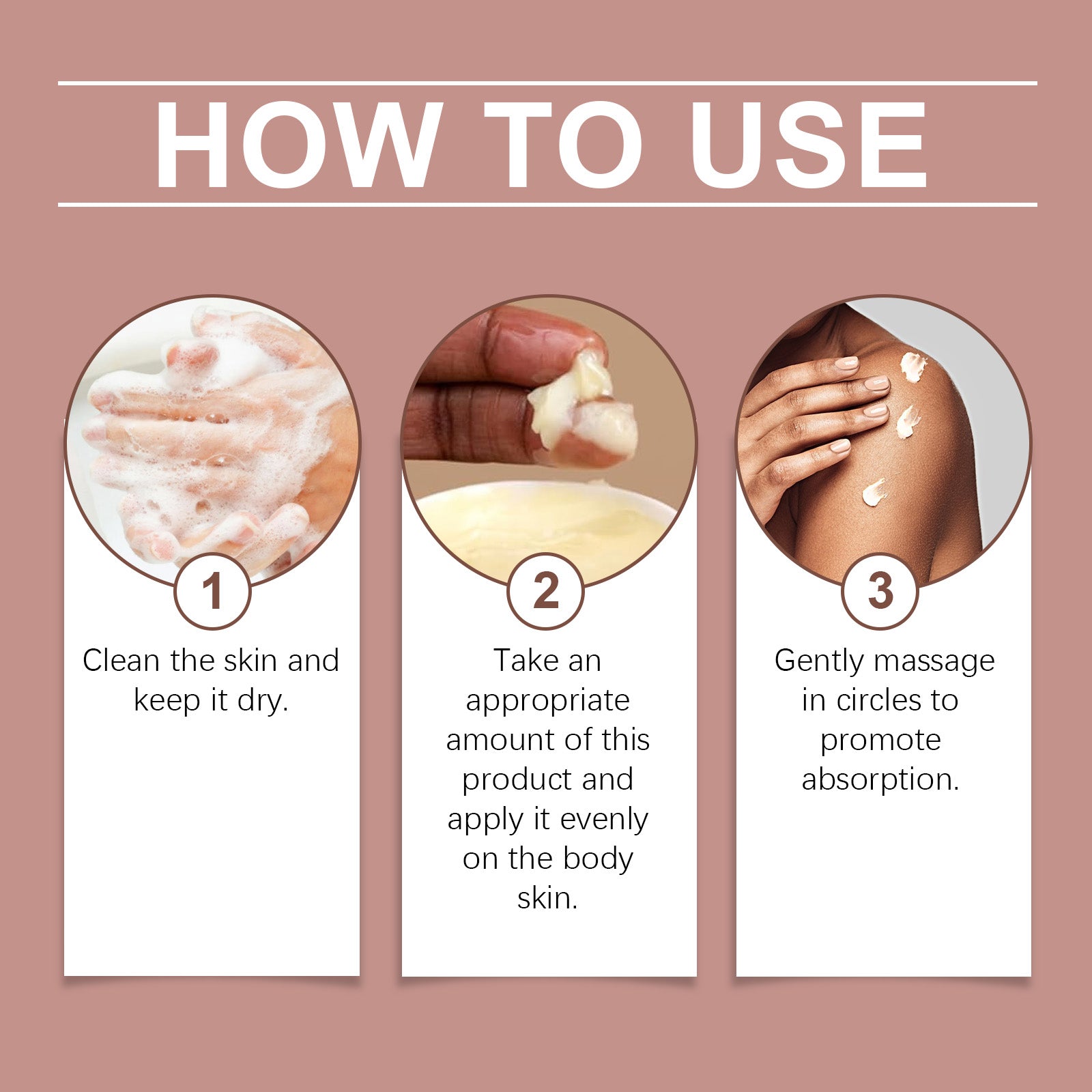 HOW TO USE

1

Clean the skin and keep it dry.

2

Take an appropriate amount of this product and apply it evenly on the body skin.

3

Gently massage in circles to promote absorption.