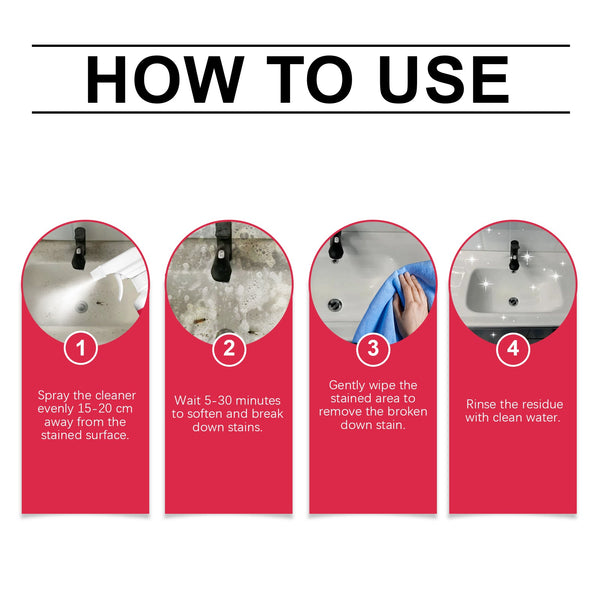 HOW TO USE

1

Spray the cleaner evenly 15-20 cm away from the stained surface.

2

Wait 5-30 minutes to soften and break down stains.

3

Gently wipe the stained area to remove the broken down stain.

4

Rinse the residue with clean water.