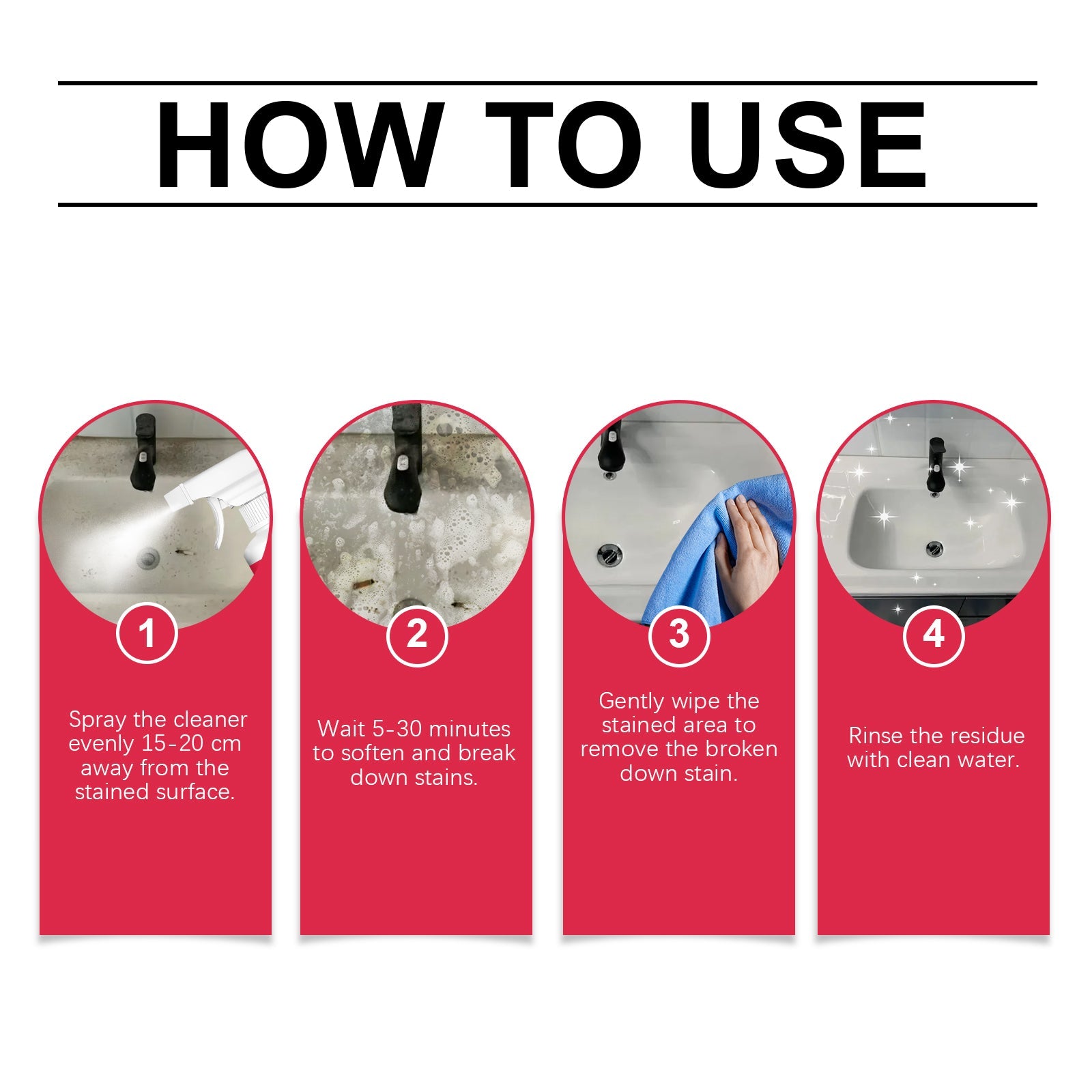 HOW TO USE

1

Spray the cleaner evenly 15-20 cm away from the stained surface.

2

Wait 5-30 minutes to soften and break down stains.

3

Gently wipe the stained area to remove the broken down stain.

4

Rinse the residue with clean water.