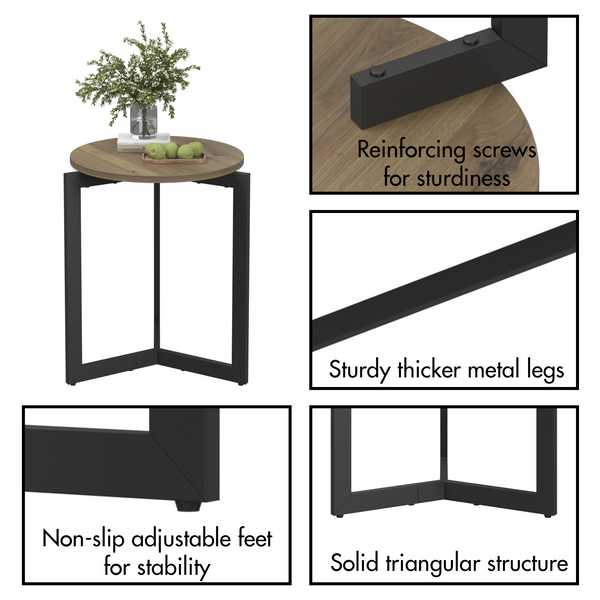 Reinforcing screws for sturdiness

Sturdy thicker metal legs

Non-slip adjustable feet for stability

Solid triangular structure