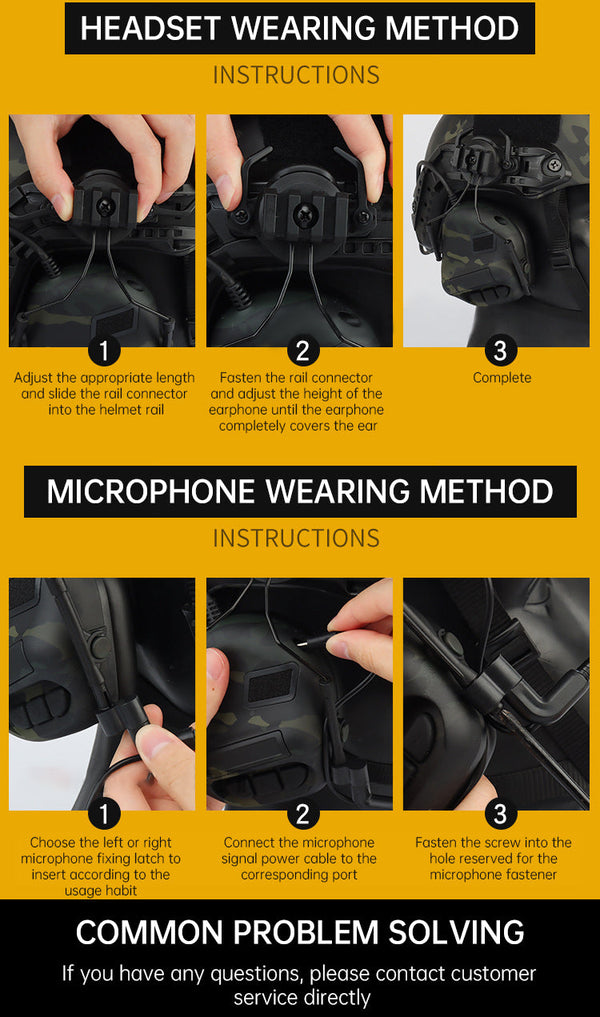 HEADSET WEARING METHOD

INSTRUCTIONS

1
Adjust the appropriate length and slide the rail connector into the helmet rail

2
Fasten the rail connector and adjust the height of the earphone until the earphone completely covers the ear

3
Complete

MICROPHONE WEARING METHOD

INSTRUCTIONS

1
Choose the left or right microphone fixing latch to insert according to the usage habit

2
Connect the microphone signal power cable to the corresponding port

3
Fasten the screw into the hole reserved for the microphone fastener

COMMON PROBLEM SOLVING

If you have any questions, please contact customer service directly