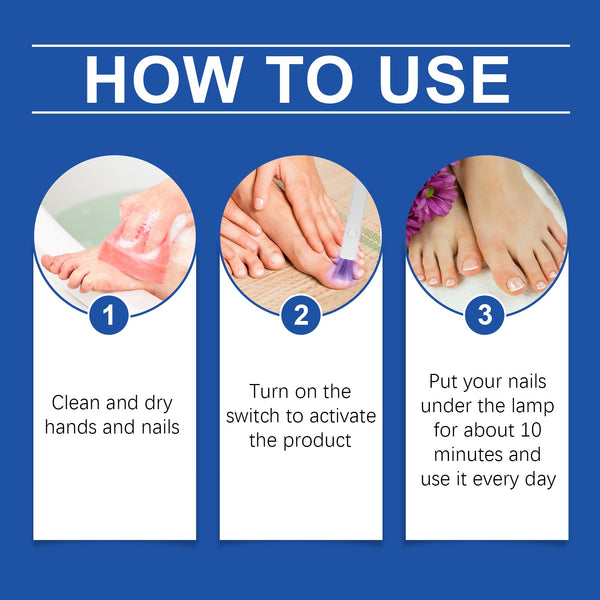 HOW TO USE

1

Clean and dry hands and nails

2

Turn on the switch to activate the product

3

Put your nails under the lamp for about 10 minutes and use it every day