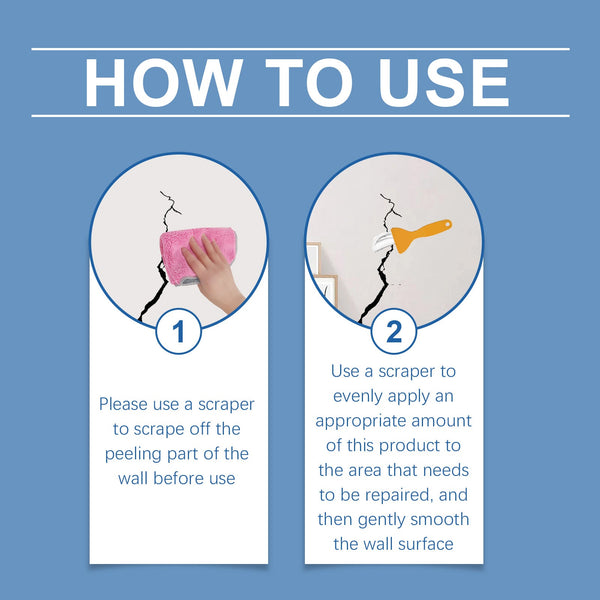 HOW TO USE

1

Please use a scraper to scrape off the peeling part of the wall before use

2

Use a scraper to evenly apply an appropriate amount of this product to the area that needs to be repaired, and then gently smooth the wall surface