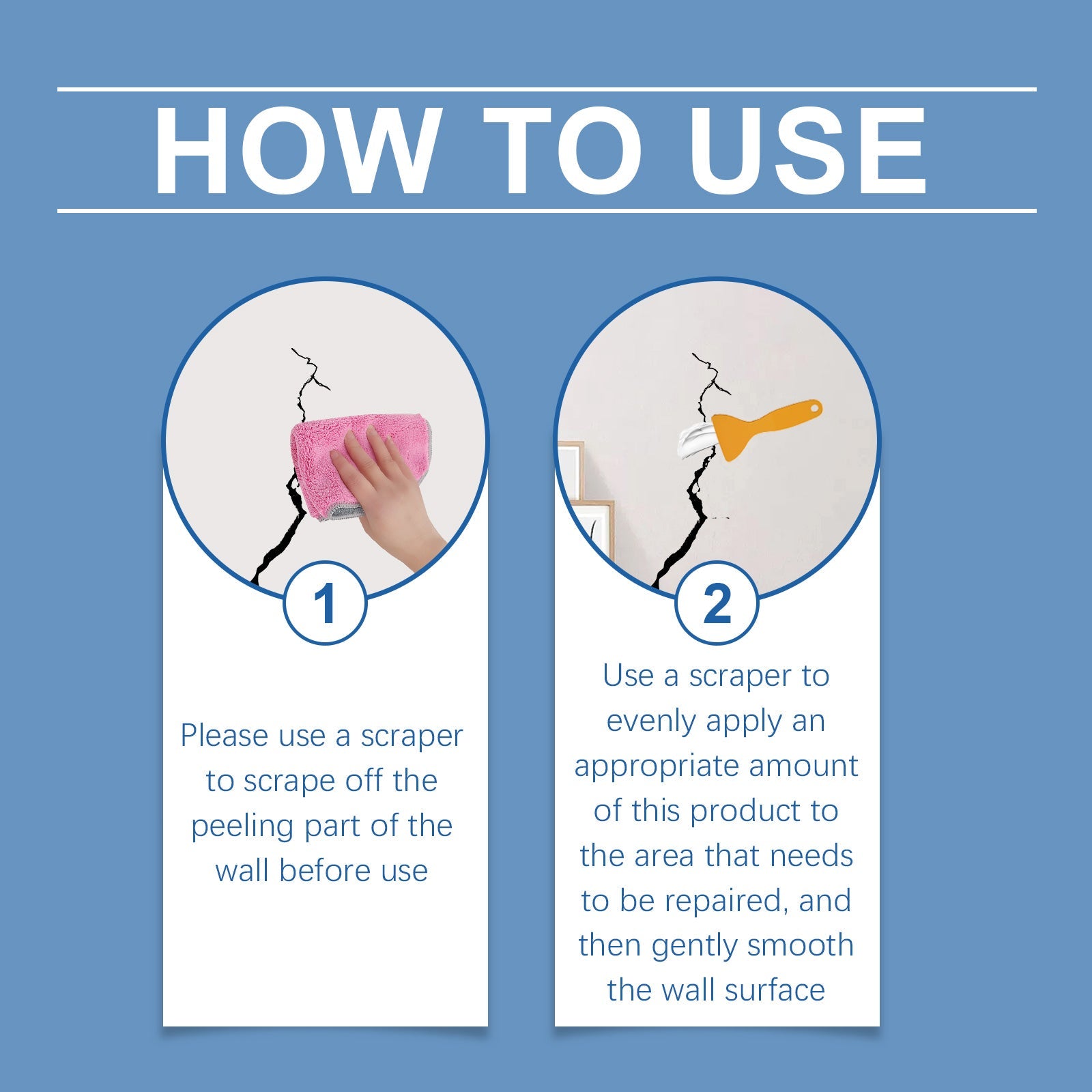 HOW TO USE

1

Please use a scraper to scrape off the peeling part of the wall before use

2

Use a scraper to evenly apply an appropriate amount of this product to the area that needs to be repaired, and then gently smooth the wall surface