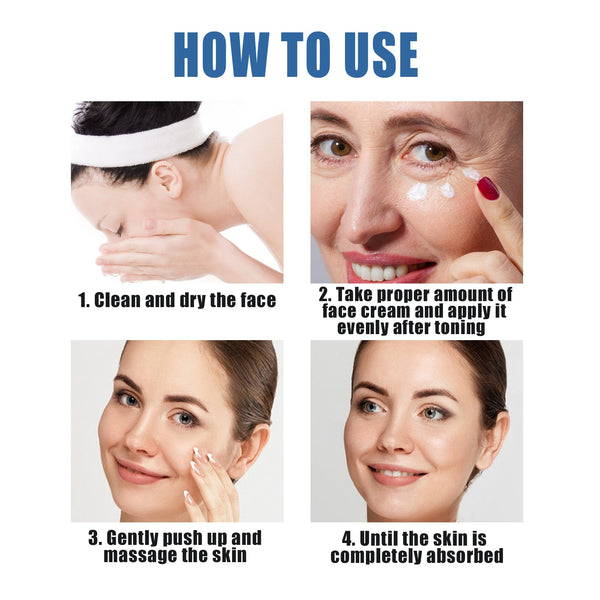 HOW TO USE

1. Clean and dry the face

2. Take proper amount of face cream and apply it evenly after toning

3. Gently push up and massage the skin

4. Until the skin is completely absorbed