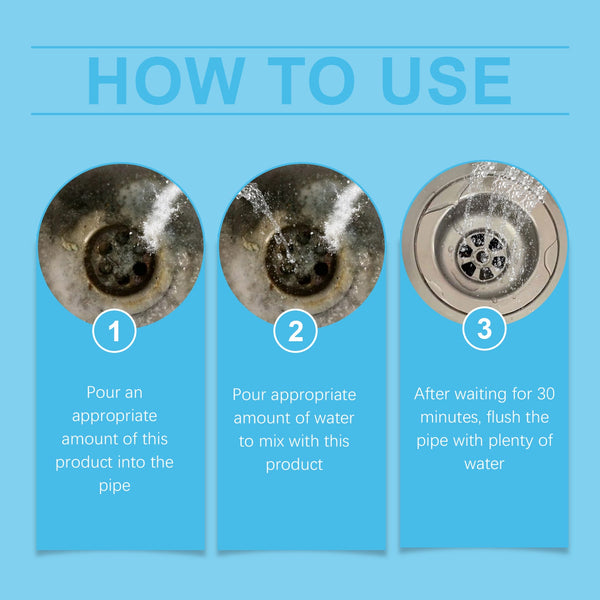 HOW TO USE

1

Pour an appropriate amount of this product into the pipe

2

Pour appropriate amount of water to mix with this product

3

After waiting for 30 minutes, flush the pipe with plenty of water