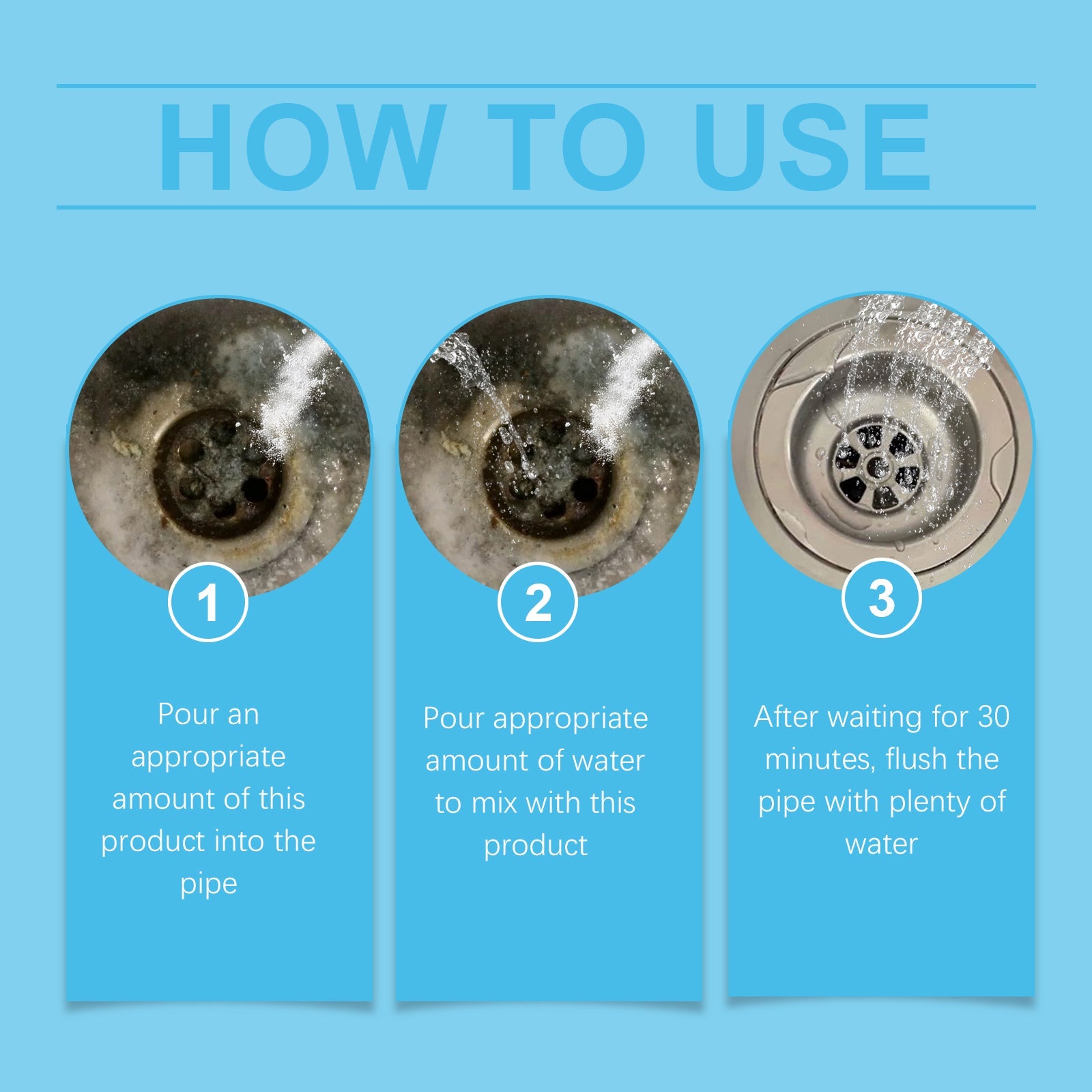 HOW TO USE

1

Pour an appropriate amount of this product into the pipe

2

Pour appropriate amount of water to mix with this product

3

After waiting for 30 minutes, flush the pipe with plenty of water