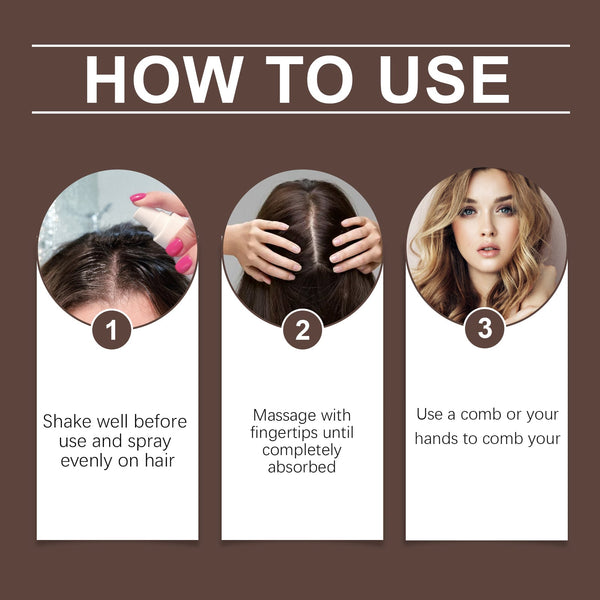 HOW TO USE

1

Shake well before use and spray evenly on hair

2

Massage with fingertips until completely absorbed

3

Use a comb or your hands to comb your