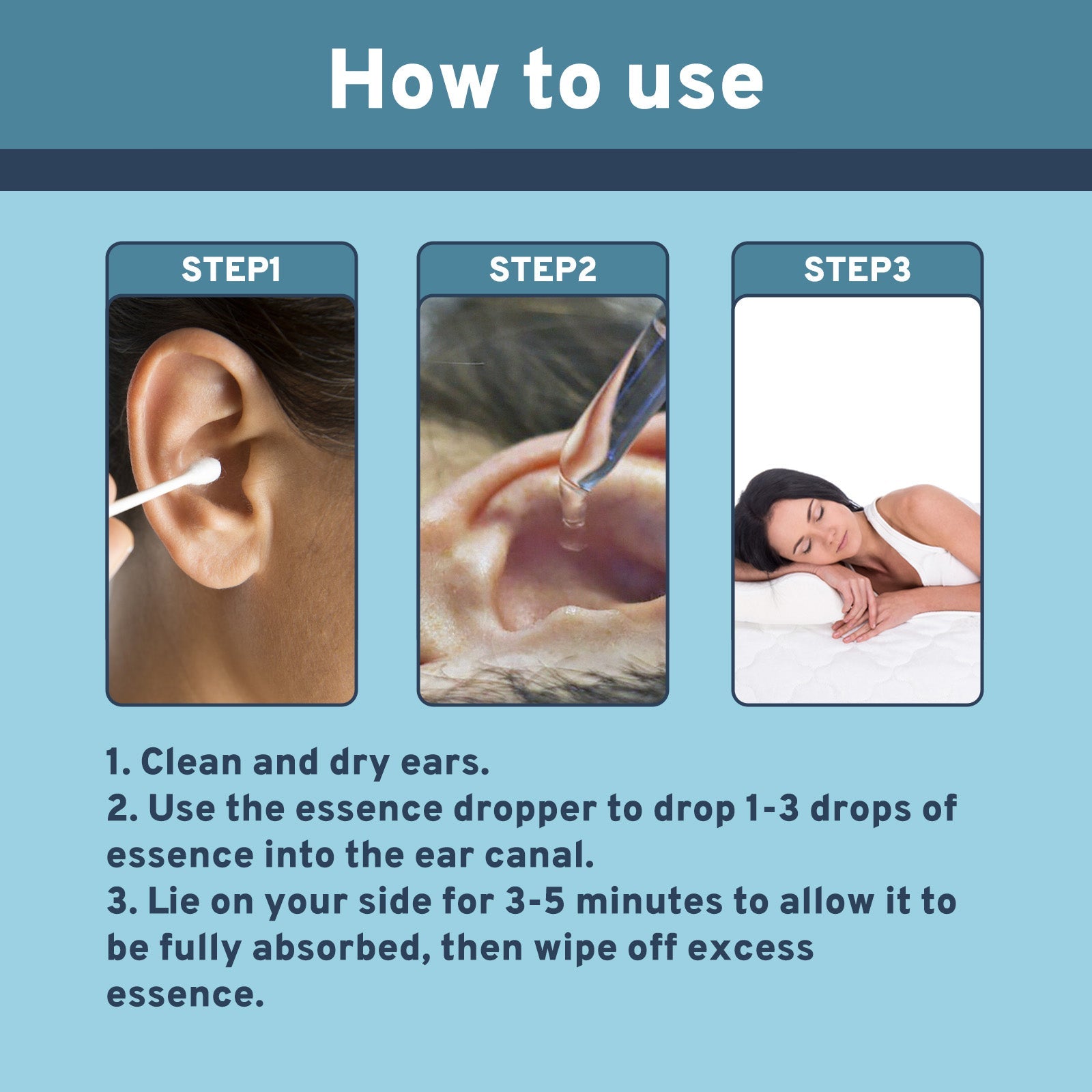 How to use

STEP1

STEP2

STEP3

1. Clean and dry ears.
2. Use the essence dropper to drop 1-3 drops of essence into the ear canal.
3. Lie on your side for 3-5 minutes to allow it to be fully absorbed, then wipe off excess essence.