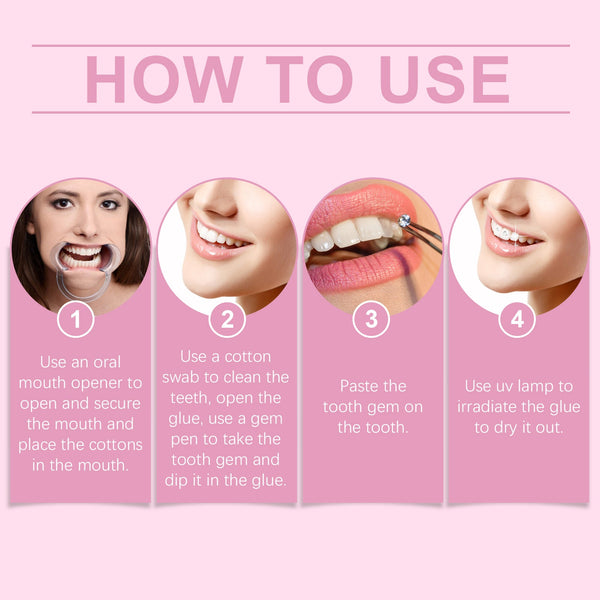 HOW TO USE

1

Use an oral mouth opener to open and secure the mouth and place the cottons in the mouth.

2

Use a cotton swab to clean the teeth, open the glue, use a gem pen to take the tooth gem and dip it in the glue.

3

Paste the tooth gem on the tooth.

4

Use uv lamp to irradiate the glue to dry it out.