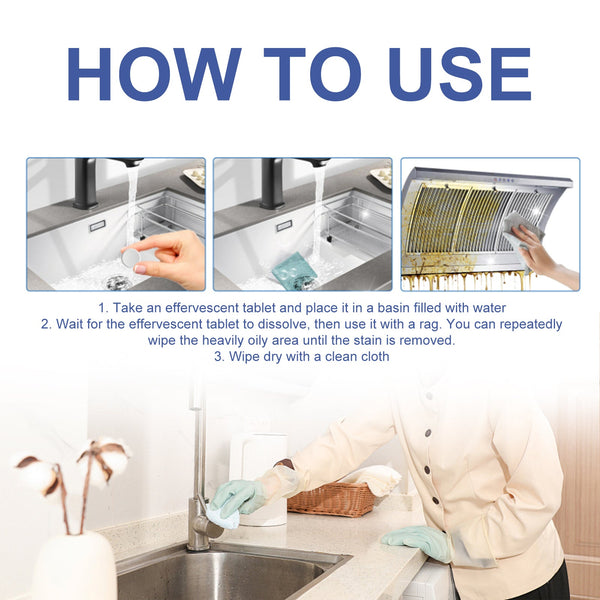 HOW TO USE

1. Take an effervescent tablet and place it in a basin filled with water
2. Wait for the effervescent tablet to dissolve, then use it with a rag. You can repeatedly wipe the heavily oily area until the stain is removed.
3. Wipe dry with a clean cloth