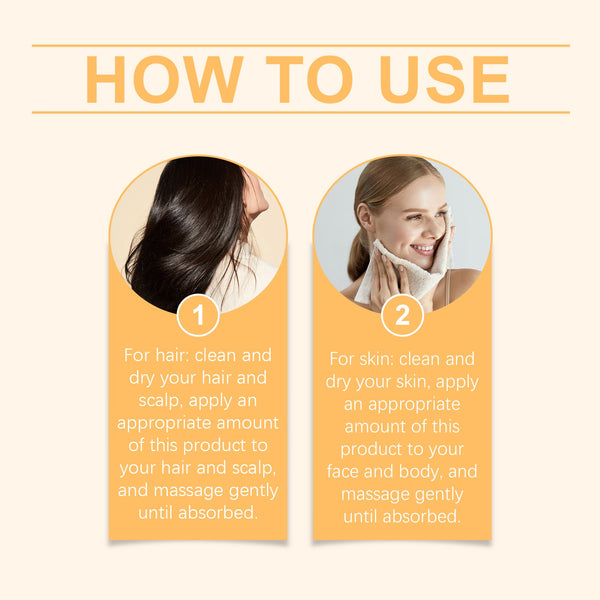 HOW TO USE

1

For hair: clean and dry your hair and scalp, apply an appropriate amount of this product to your hair and scalp, and massage gently until absorbed.

2

For skin: clean and dry your skin, apply an appropriate amount of this product to your face and body, and massage gently until absorbed.