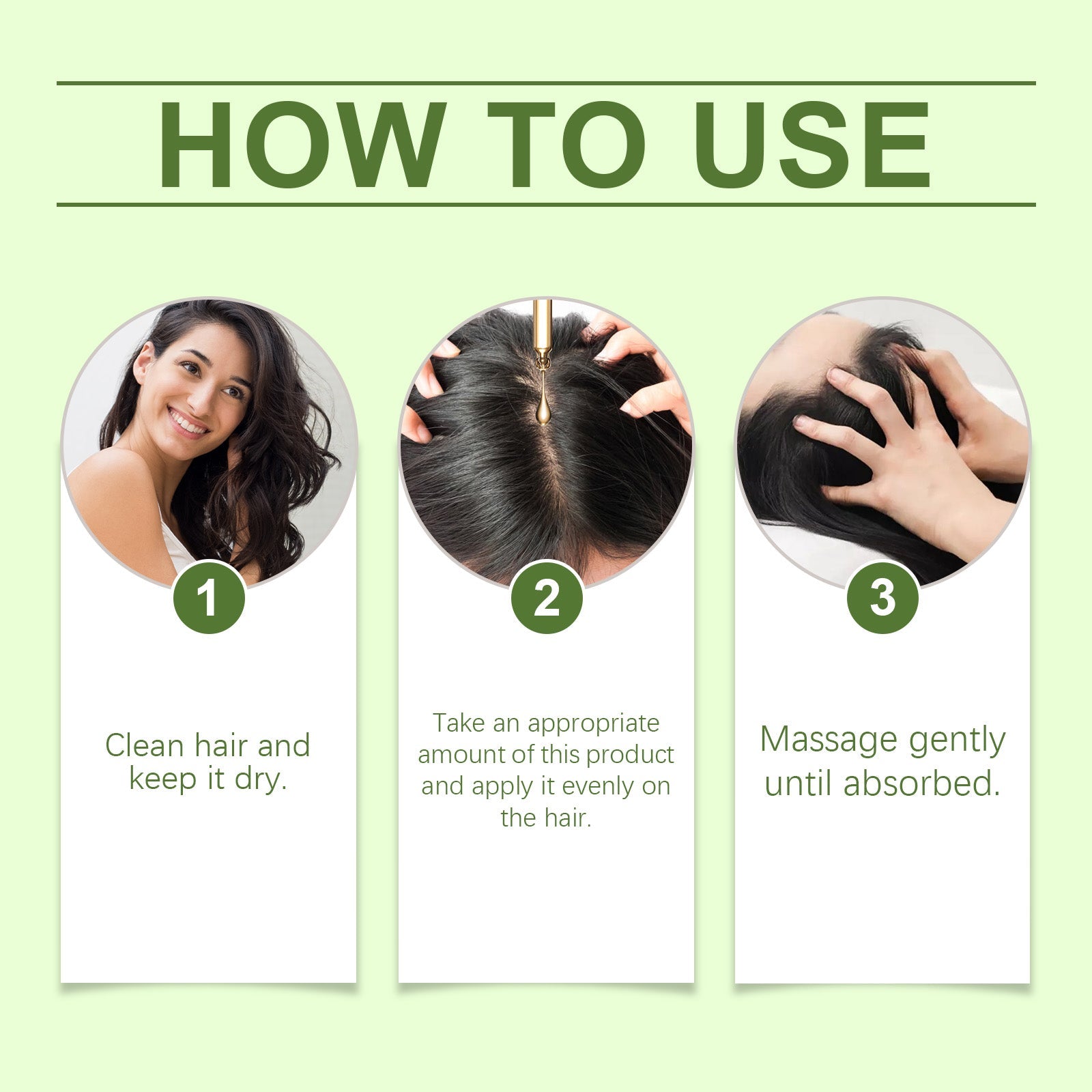 HOW TO USE

1

Clean hair and keep it dry.

2

Take an appropriate amount of this product and apply it evenly on the hair.

3

Massage gently until absorbed.