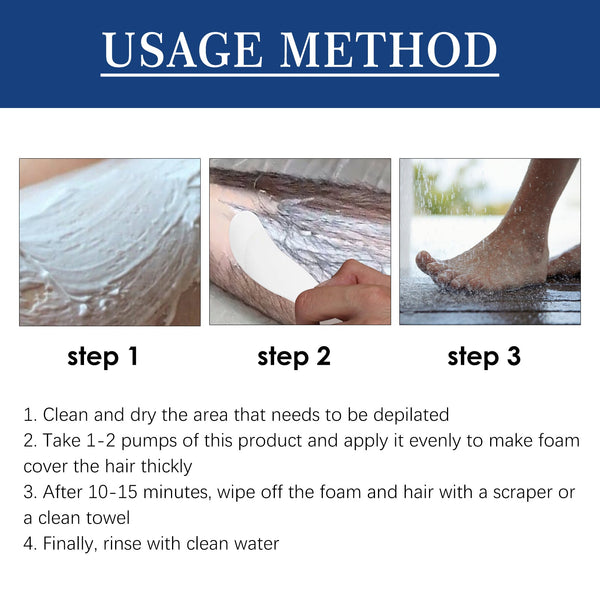 USAGE METHOD

step 1

step 2

step 3

1. Clean and dry the area that needs to be depilated
2. Take 1-2 pumps of this product and apply it evenly to make foam cover the hair thickly
3. After 10-15 minutes, wipe off the foam and hair with a scraper or a clean towel
4. Finally, rinse with clean water