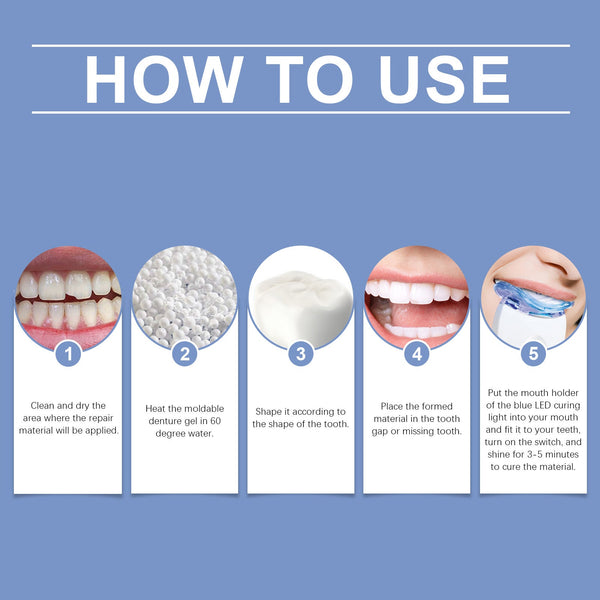 HOW TO USE

1

Clean and dry the area where the repair material will be applied.

2

Heat the moldable denture gel in 60 degree water.

3

Shape it according to the shape of the tooth.

4

Place the formed material in the tooth gap or missing tooth.

5

Put the mouth holder of the blue LED curing light into your mouth and fit it to your teeth, turn on the switch, and shine for 3-5 minutes to cure the material.