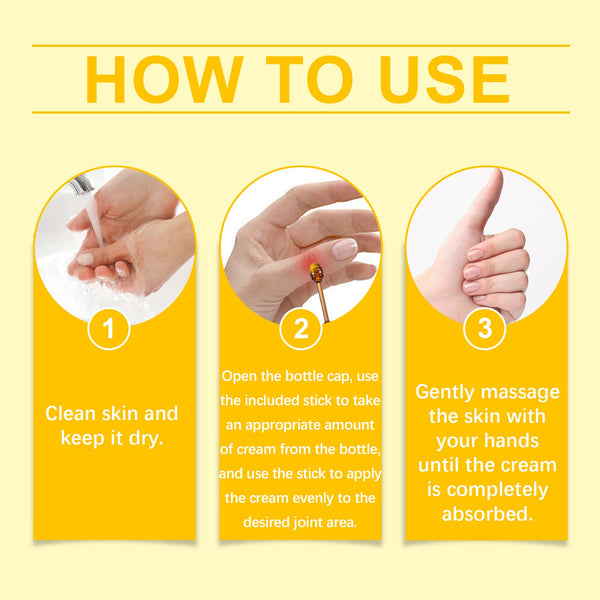 HOW TO USE

1

Clean skin and keep it dry.

2

Open the bottle cap, use the included stick to take an appropriate amount of cream from the bottle, and use the stick to apply the cream evenly to the desired joint area.

3

Gently massage the skin with your hands until the cream is completely absorbed.