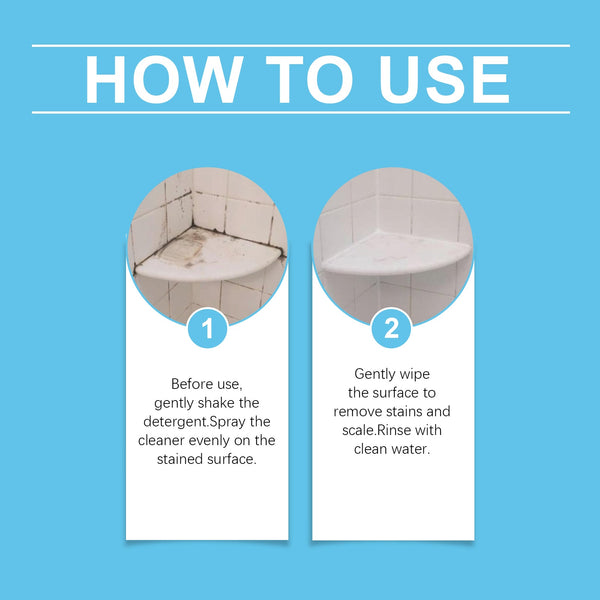 HOW TO USE

1

Before use, gently shake the detergent.Spray the cleaner evenly on the stained surface.

2

Gently wipe the surface to remove stains and scale.Rinse with clean water.