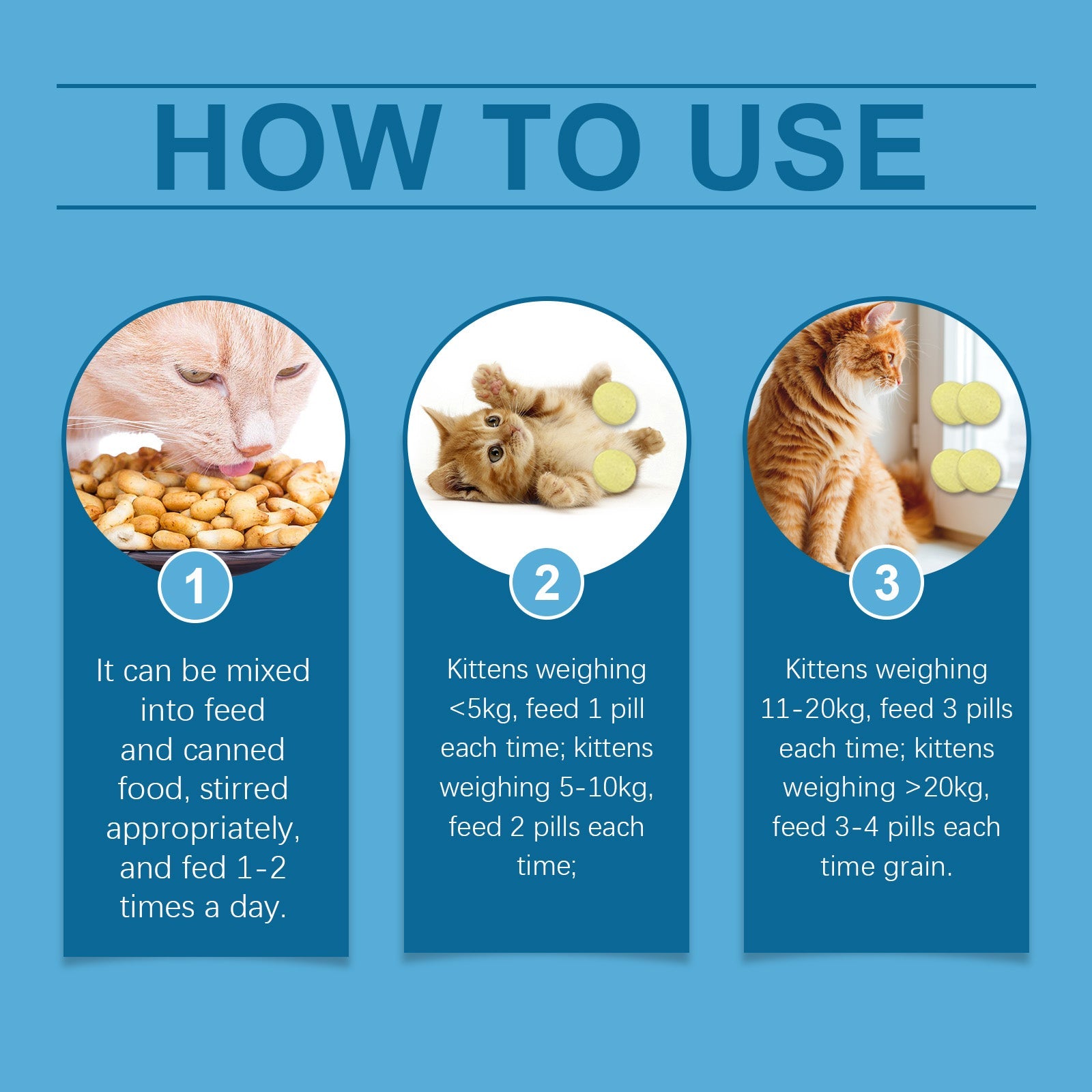 HOW TO USE

1

It can be mixed into feed and canned food, stirred appropriately, and fed 1-2 times a day.

2

Kittens weighing <5kg, feed 1 pill each time; kittens weighing 5-10kg, feed 2 pills each time;

3

Kittens weighing 11-20kg, feed 3 pills each time; kittens weighing >20kg, feed 3-4 pills each time grain.