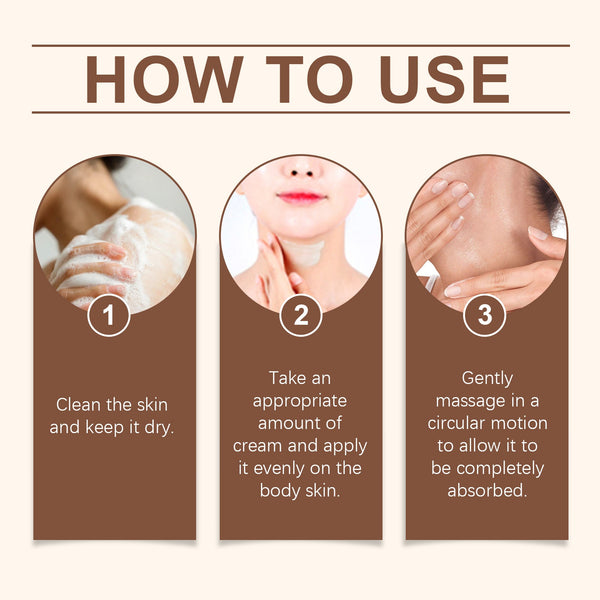 HOW TO USE

1

Clean the skin and keep it dry.

2

Take an appropriate amount of cream and apply it evenly on the body skin.

3

Gently massage in a circular motion to allow it to be completely absorbed.