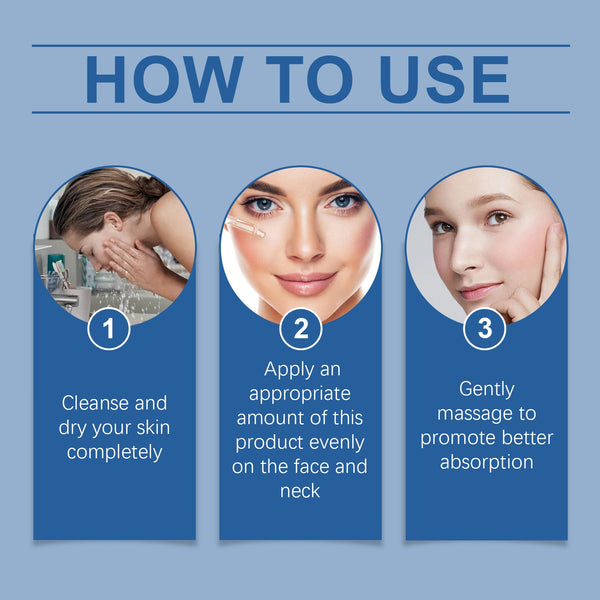 HOW TO USE

1

Cleanse and dry your skin completely

2

Apply an appropriate amount of this product evenly on the face and neck

3

Gently massage to promote better absorption