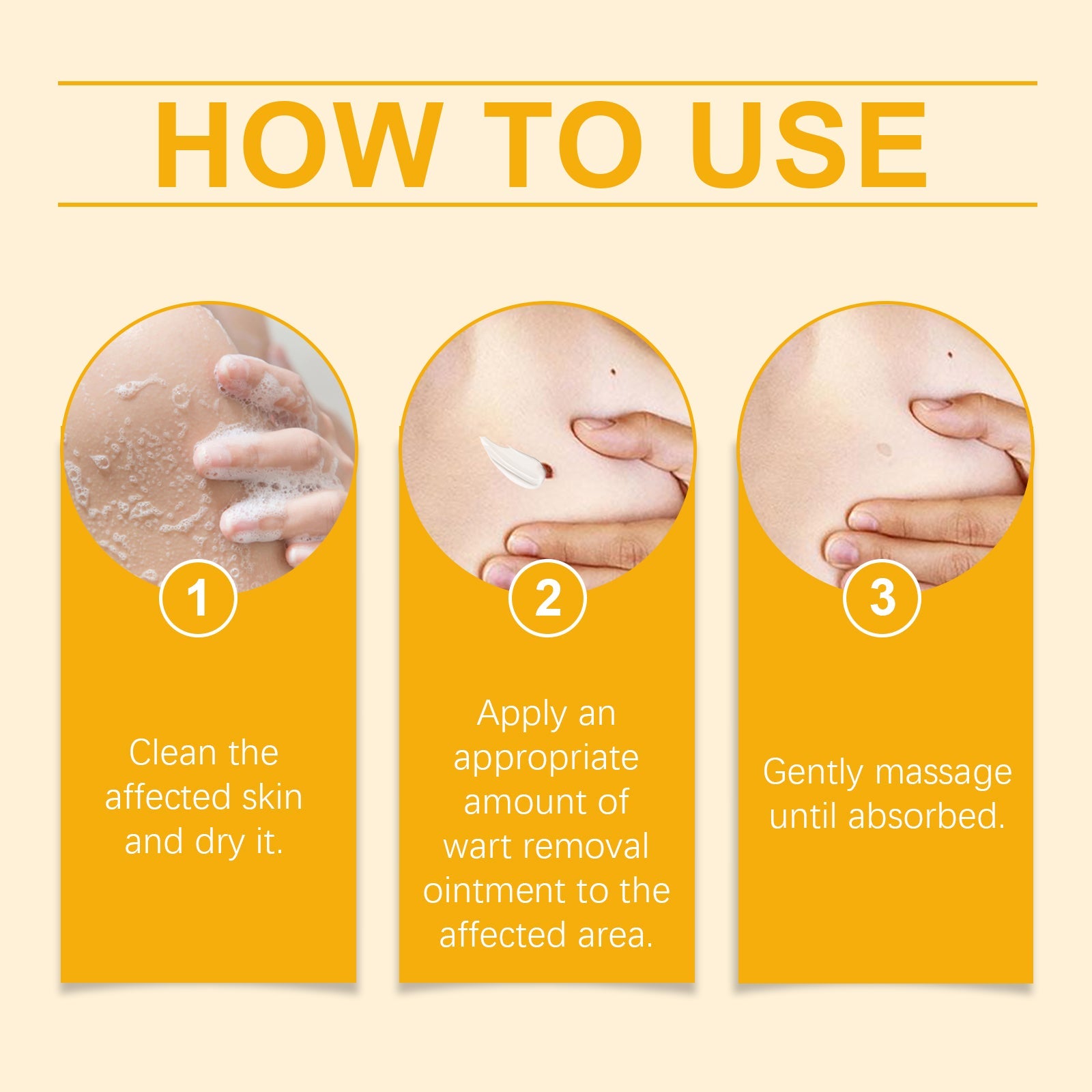 HOW TO USE

1

Clean the affected skin and dry it.

2

Apply an appropriate amount of wart removal ointment to the affected area.

3

Gently massage until absorbed.