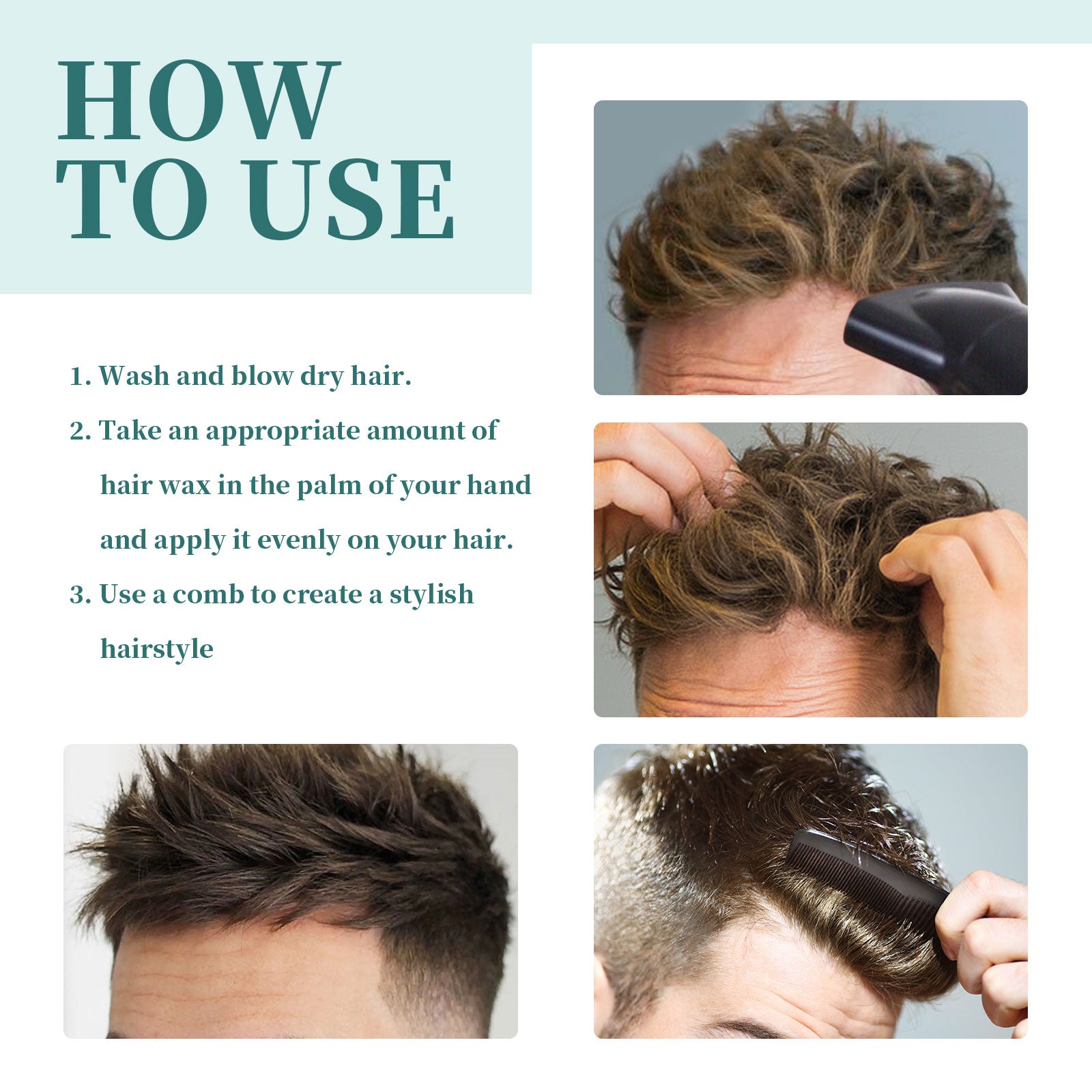 HOW TO USE

1. Wash and blow dry hair.

2. Take an appropriate amount of hair wax in the palm of your hand and apply it evenly on your hair.

3. Use a comb to create a stylish hairstyle