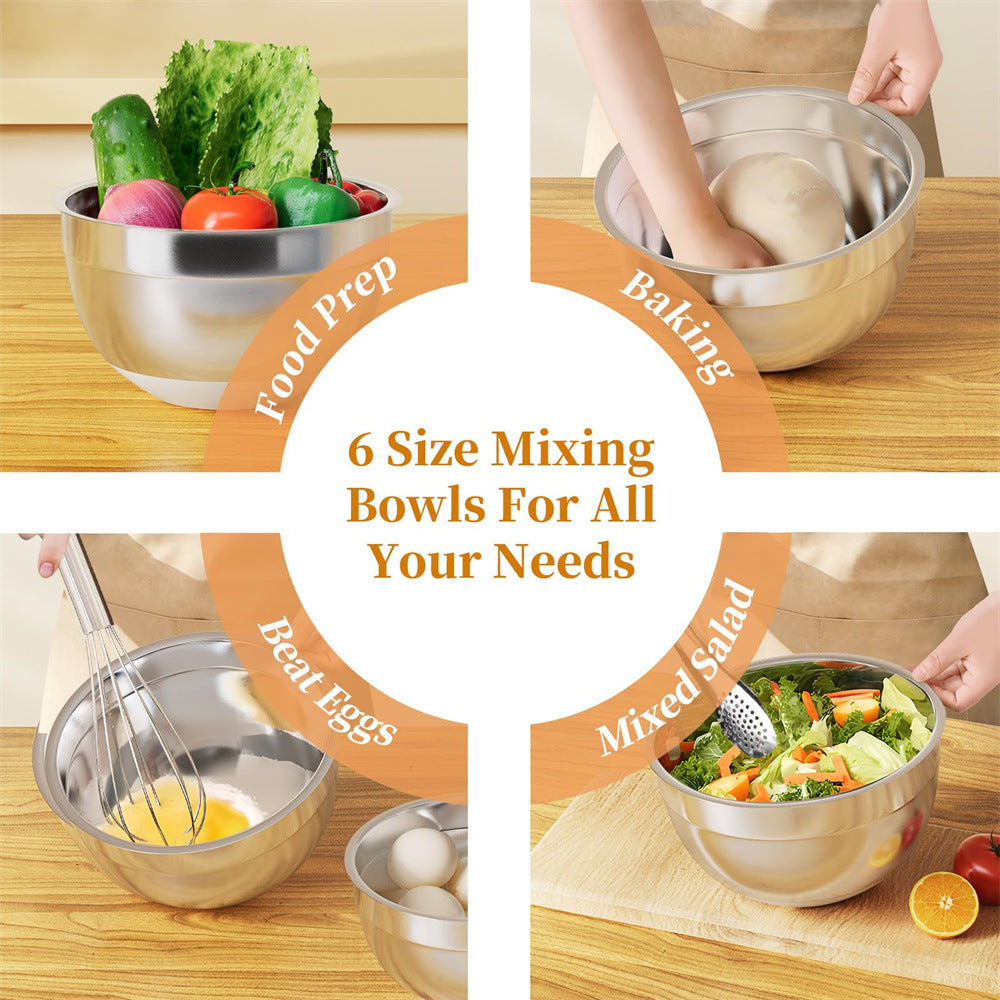 Food Prep

Baking

6 Size Mixing Bowls For All Your Needs

Beat Eggs

Mixed Salad