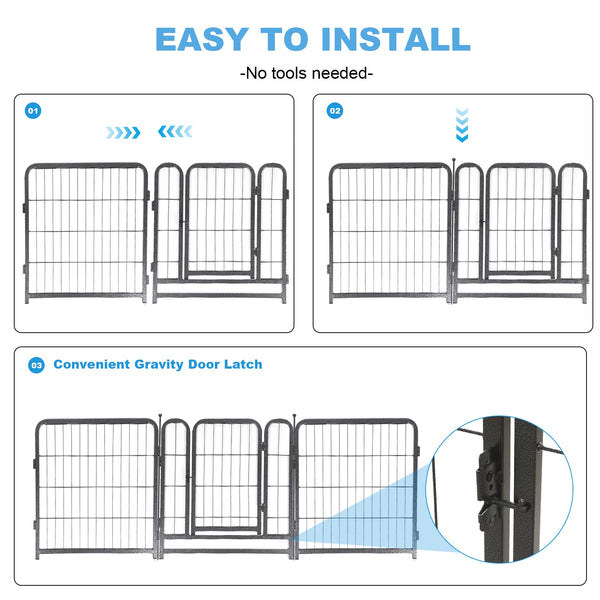 EASY TO INSTALL

-No tools needed-

01

02

03 Convenient Gravity Door Latch