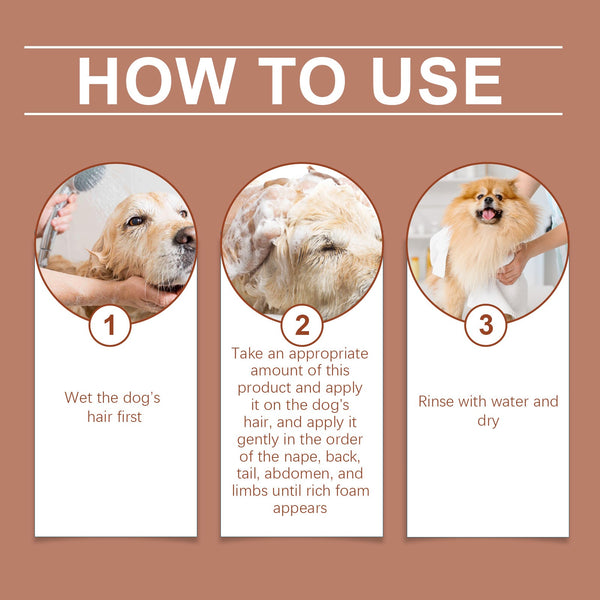 HOW TO USE

1

Wet the dog's hair first

2

Take an appropriate amount of this product and apply it on the dog's hair, and apply it gently in the order of the nape, back, tail, abdomen, and limbs until rich foam appears

3

Rinse with water and dry