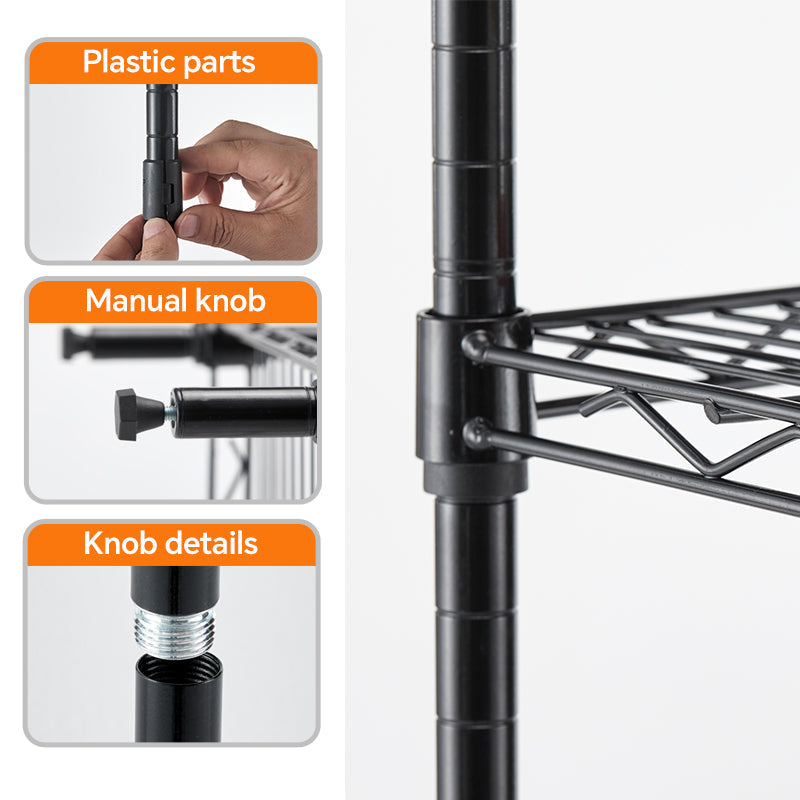 Plastic parts

Manual knob

Knob details