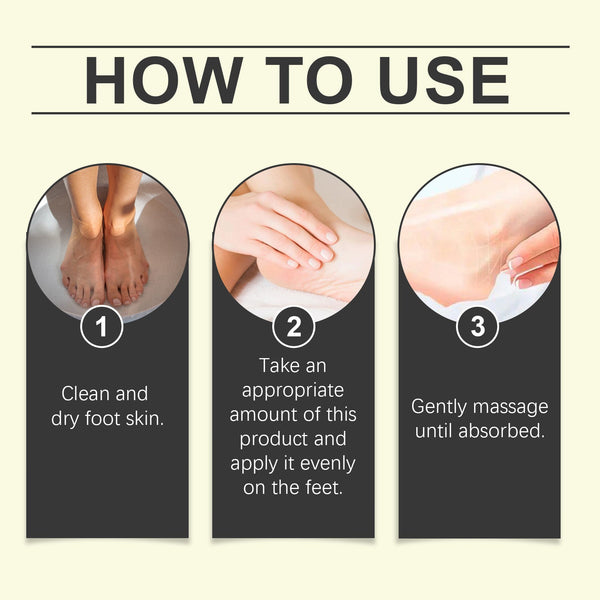 HOW TO USE

1

Clean and dry foot skin.

2

Take an appropriate amount of this product and apply it evenly on the feet.

3

Gently massage until absorbed.