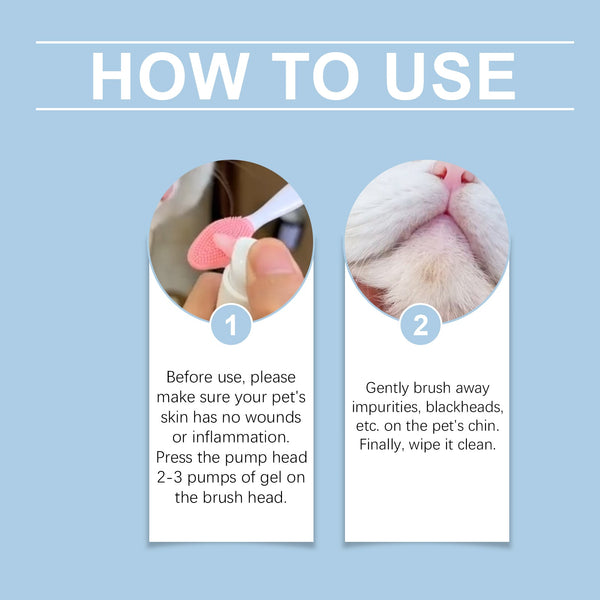 HOW TO USE

1

Before use, please make sure your pet's skin has no wounds or inflammation. Press the pump head 2-3 pumps of gel on the brush head.

2

Gently brush away impurities, blackheads, etc. on the pet's chin. Finally, wipe it clean.