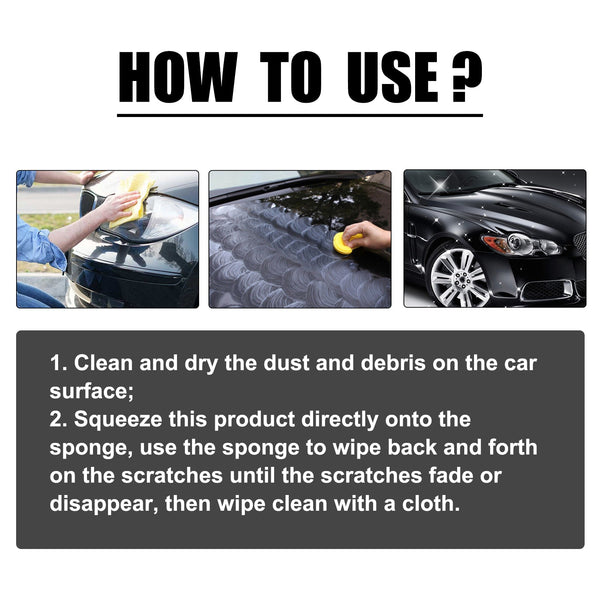 HOW TO USE ?

1. Clean and dry the dust and debris on the car surface;
2. Squeeze this product directly onto the sponge, use the sponge to wipe back and forth on the scratches until the scratches fade or disappear, then wipe clean with a cloth.