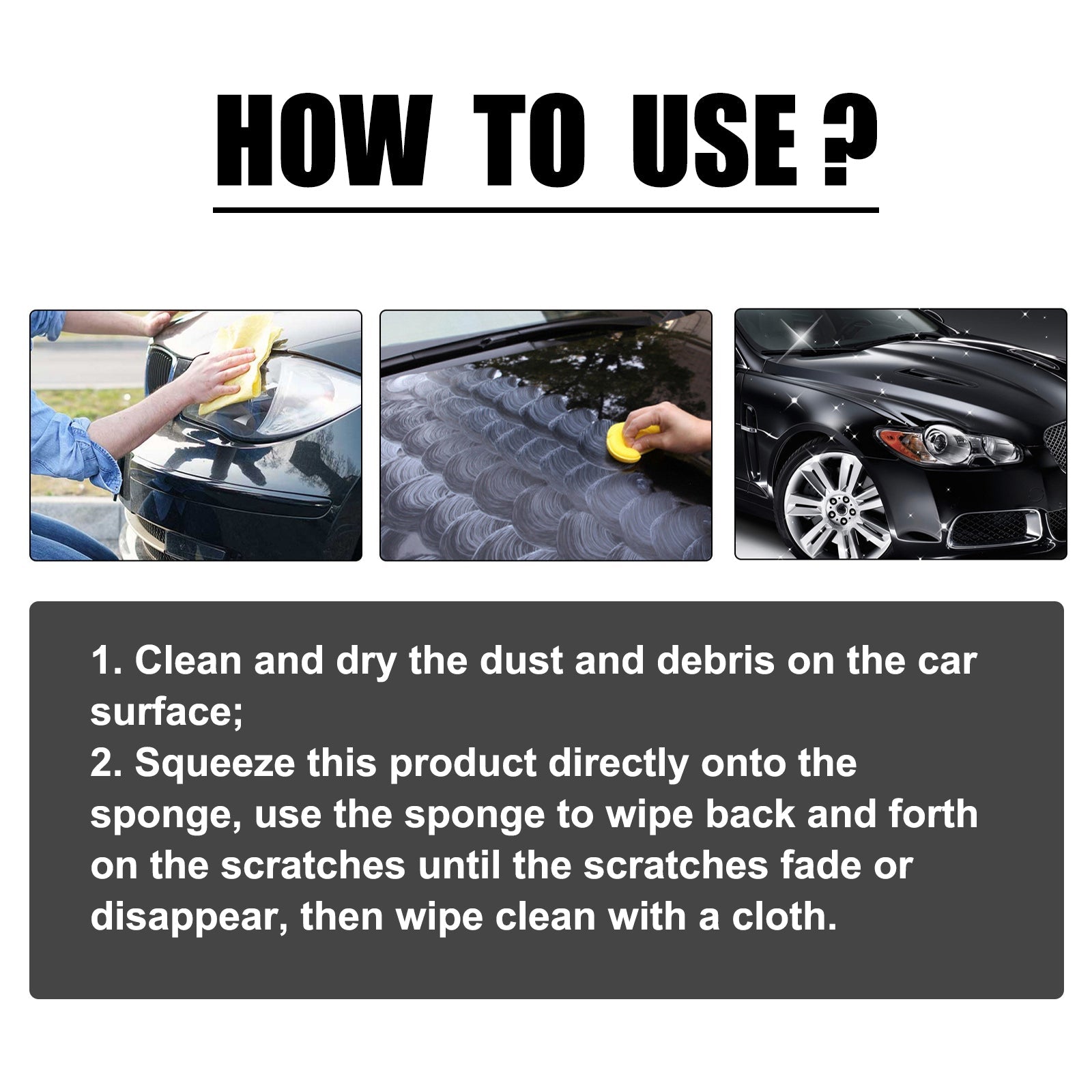 HOW TO USE ?

1. Clean and dry the dust and debris on the car surface;
2. Squeeze this product directly onto the sponge, use the sponge to wipe back and forth on the scratches until the scratches fade or disappear, then wipe clean with a cloth.