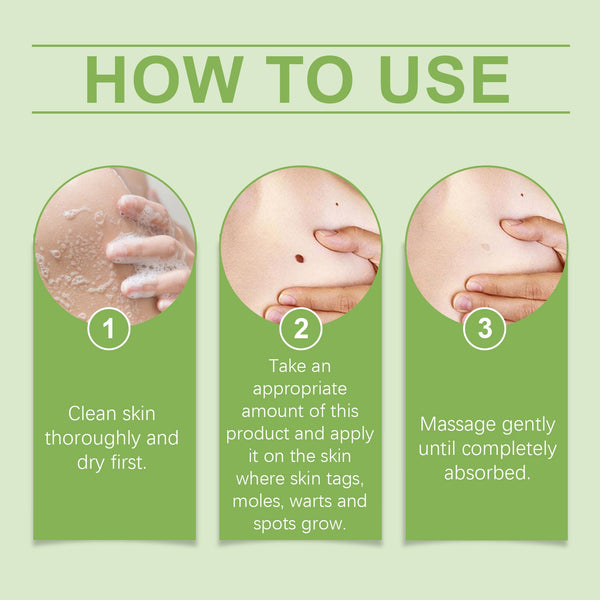 HOW TO USE

1

Clean skin thoroughly and dry first.

2

Take an appropriate amount of this product and apply it on the skin where skin tags, moles, warts and spots grow.

3

Massage gently until completely absorbed.