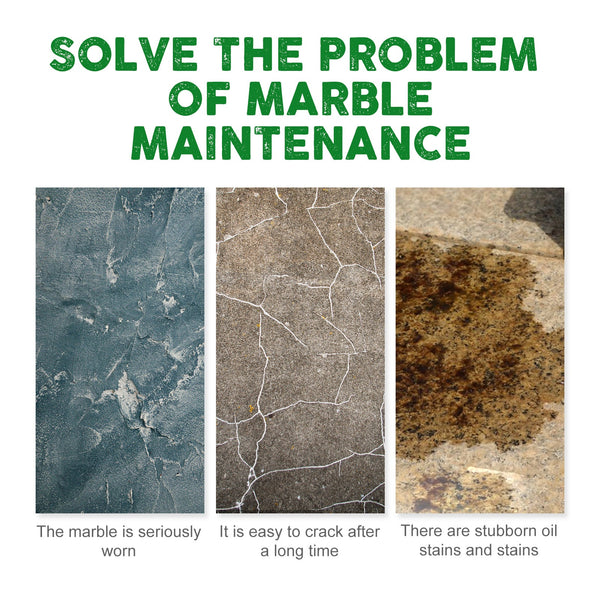 SOLVE THE PROBLEM OF MARBLE MAINTENANCE

The marble is seriously worn

It is easy to crack after a long time

There are stubborn oil stains and stains