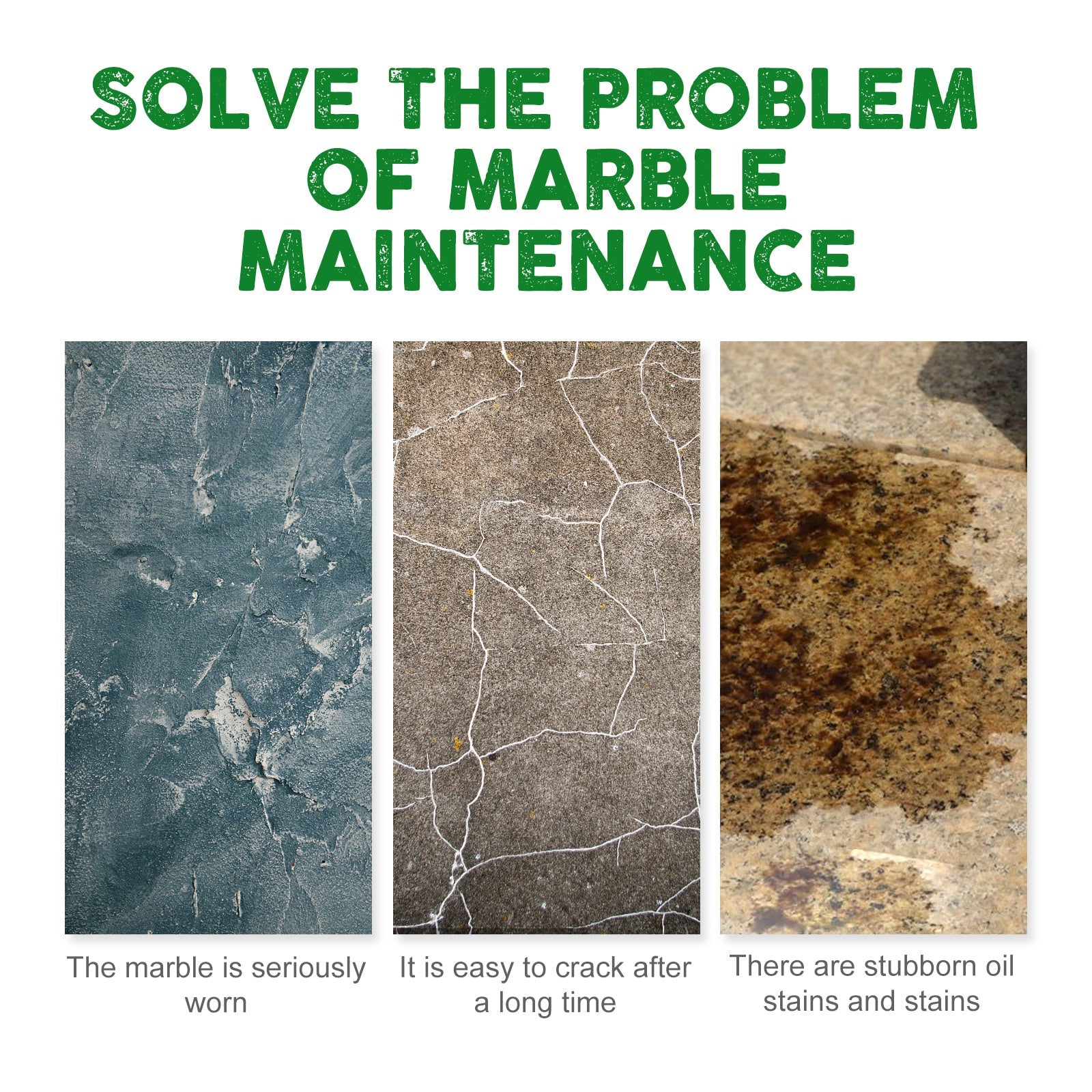 SOLVE THE PROBLEM OF MARBLE MAINTENANCE

The marble is seriously worn

It is easy to crack after a long time

There are stubborn oil stains and stains