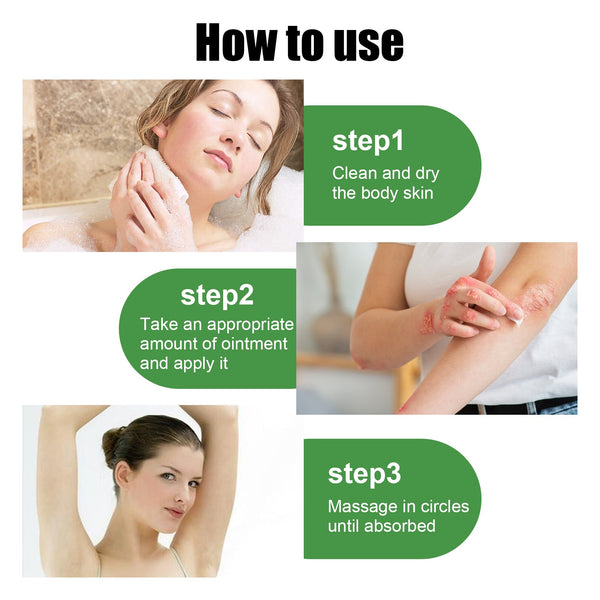 How to use

step1
Clean and dry the body skin

step2
Take an appropriate amount of ointment and apply it

step3
Massage in circles until absorbed