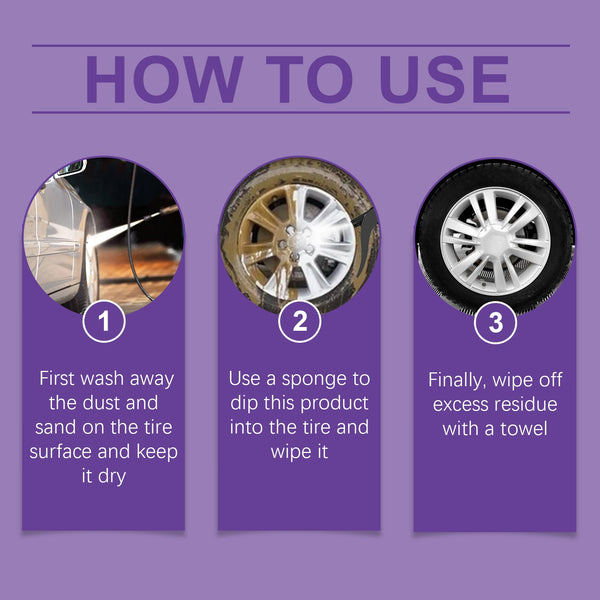 HOW TO USE

1

First wash away the dust and sand on the tire surface and keep it dry

2

Use a sponge to dip this product into the tire and wipe it

3

Finally, wipe off excess residue with a towel