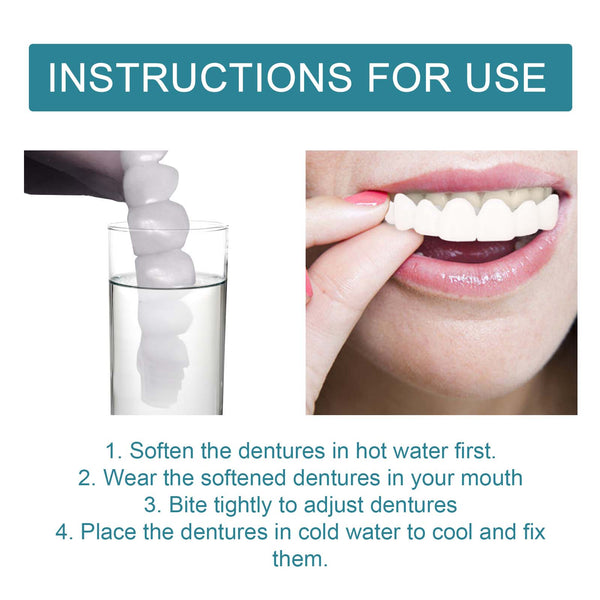 INSTRUCTIONS FOR USE

1. Soften the dentures in hot water first.
2. Wear the softened dentures in your mouth
3. Bite tightly to adjust dentures
4. Place the dentures in cold water to cool and fix them.