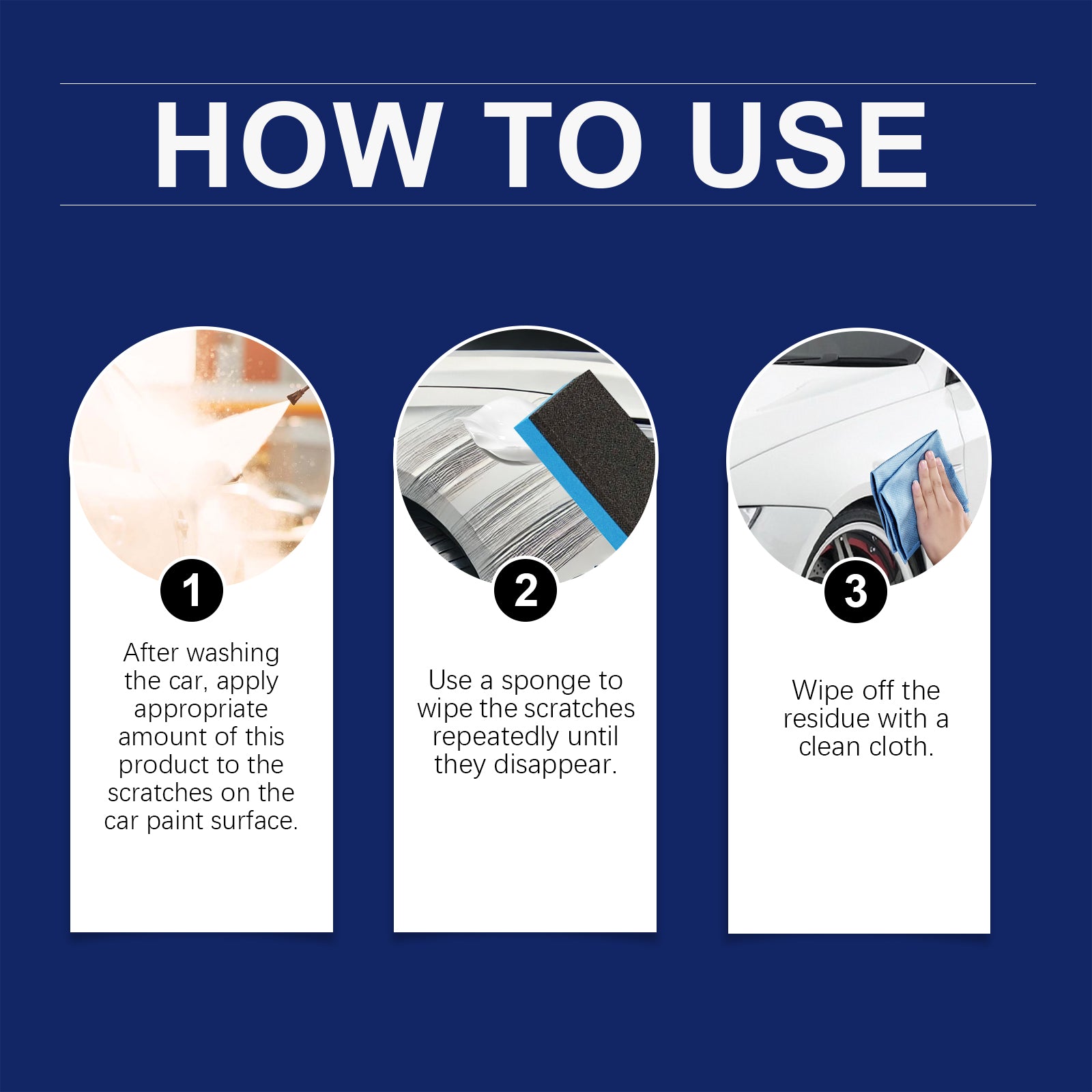 HOW TO USE

1

After washing the car, apply appropriate amount of this product to the scratches on the car paint surface.

2

Use a sponge to wipe the scratches repeatedly until they disappear.

3

Wipe off the residue with a clean cloth.