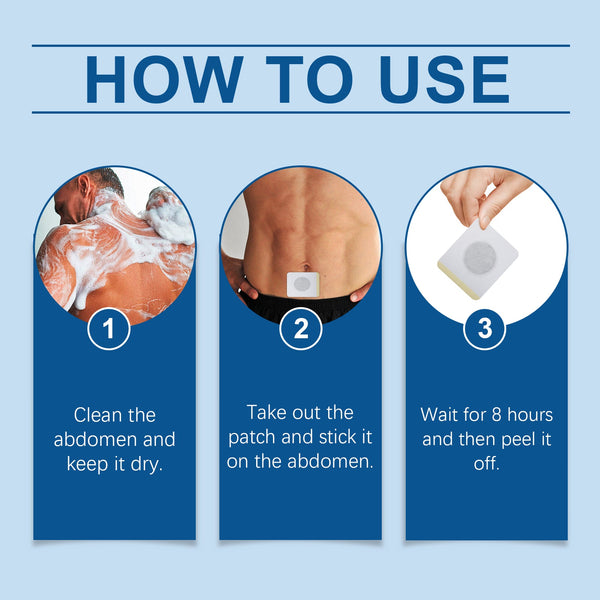 HOW TO USE

1

Clean the abdomen and keep it dry.

2

Take out the patch and stick it on the abdomen.

3

Wait for 8 hours and then peel it off.