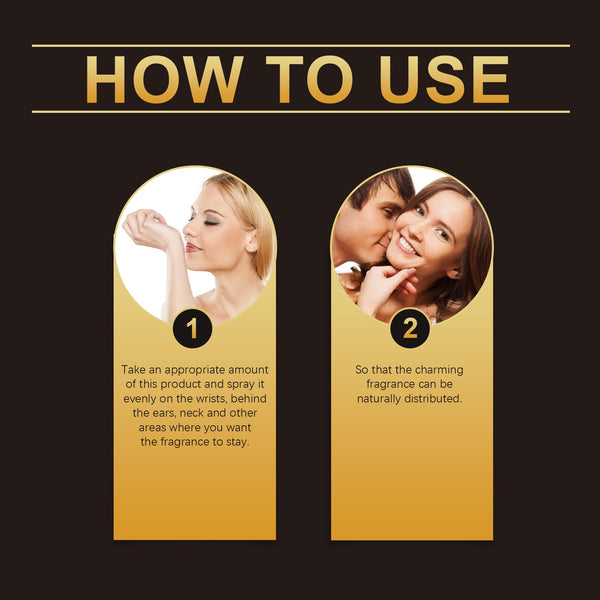 HOW TO USE

1

Take an appropriate amount of this product and spray it evenly on the wrists, behind the ears, neck and other areas where you want the fragrance to stay.

2

So that the charming fragrance can be naturally distributed.