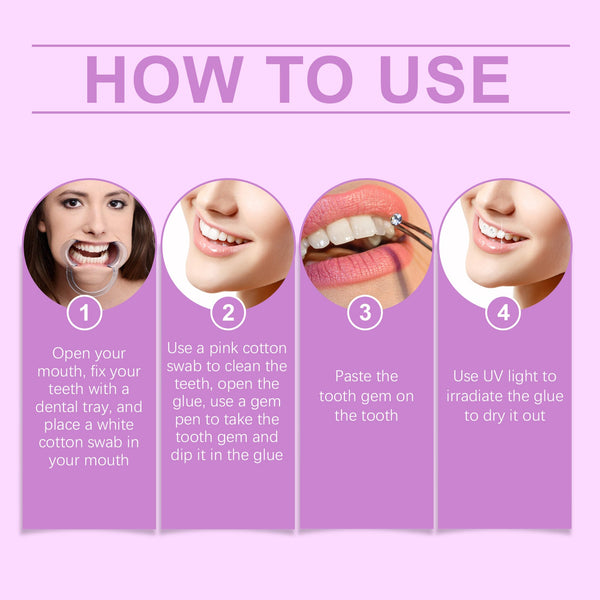 HOW TO USE

1

Open your mouth, fix your teeth with a dental tray, and place a white cotton swab in your mouth

2

Use a pink cotton swab to clean the teeth, open the glue, use a gem pen to take the tooth gem and dip it in the glue

3

Paste the tooth gem on the tooth

4

Use UV light to irradiate the glue to dry it out