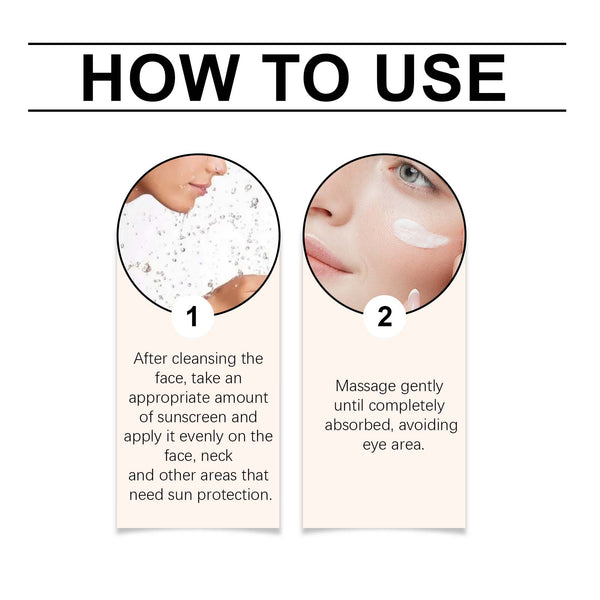 HOW TO USE

1

After cleansing the face, take an appropriate amount of sunscreen and apply it evenly on the face, neck
and other areas that need sun protection.

2

Massage gently until completely absorbed, avoiding eye area.