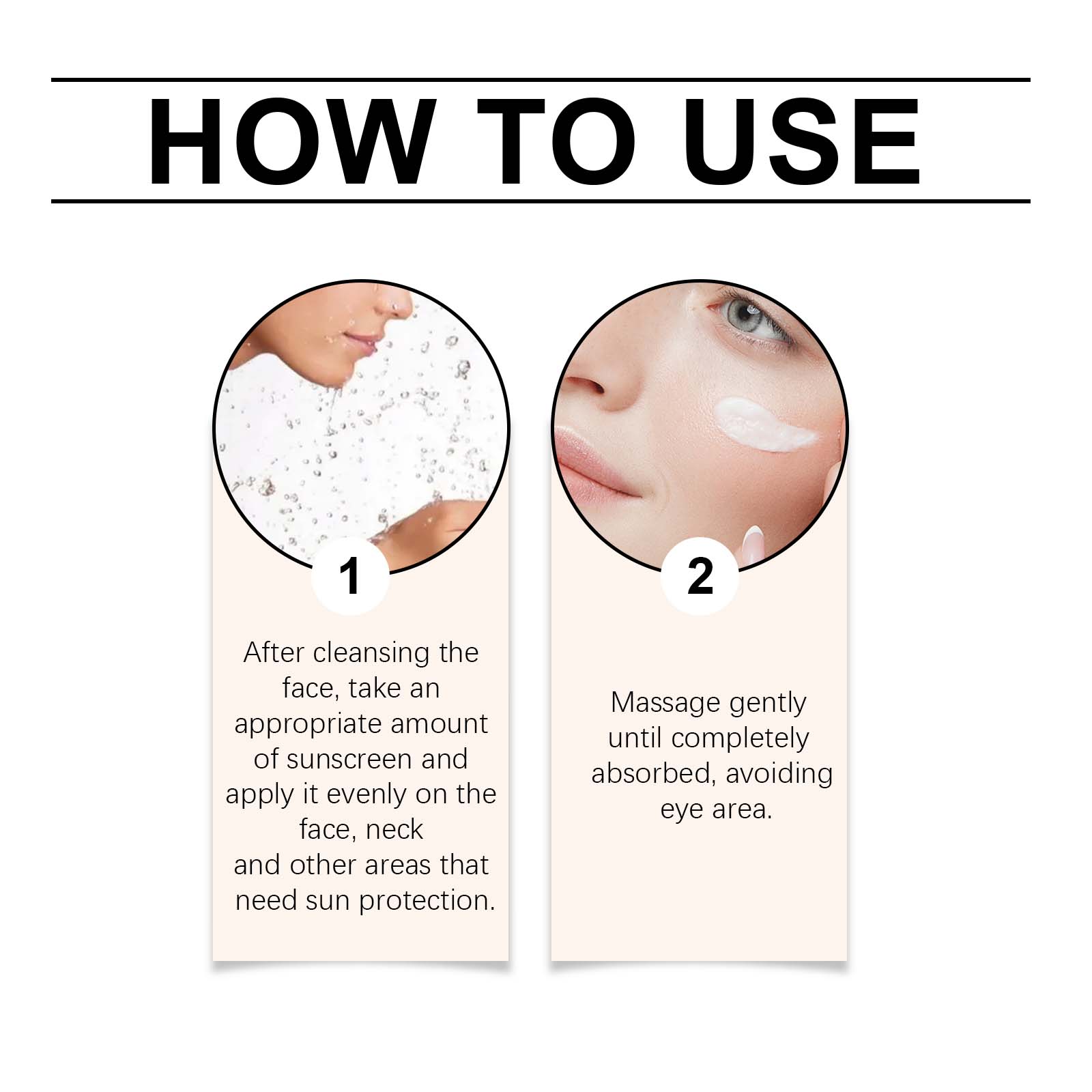 HOW TO USE

1

After cleansing the face, take an appropriate amount of sunscreen and apply it evenly on the face, neck and other areas that need sun protection.

2

Massage gently until completely absorbed, avoiding eye area.