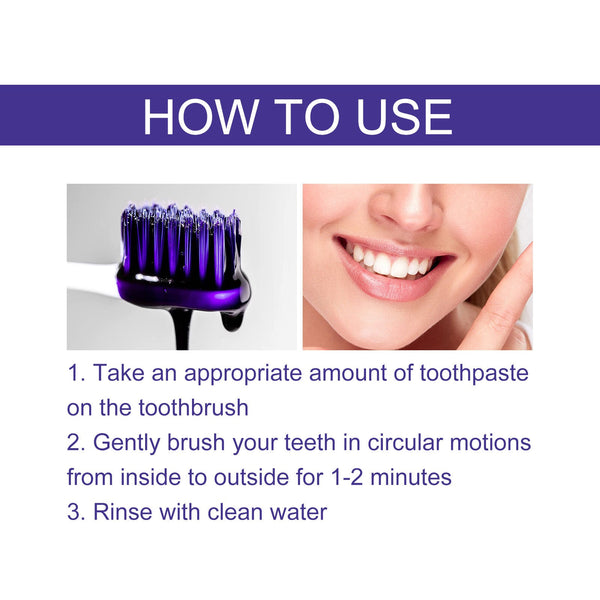 HOW TO USE

1. Take an appropriate amount of toothpaste on the toothbrush
2. Gently brush your teeth in circular motions from inside to outside for 1-2 minutes
3. Rinse with clean water