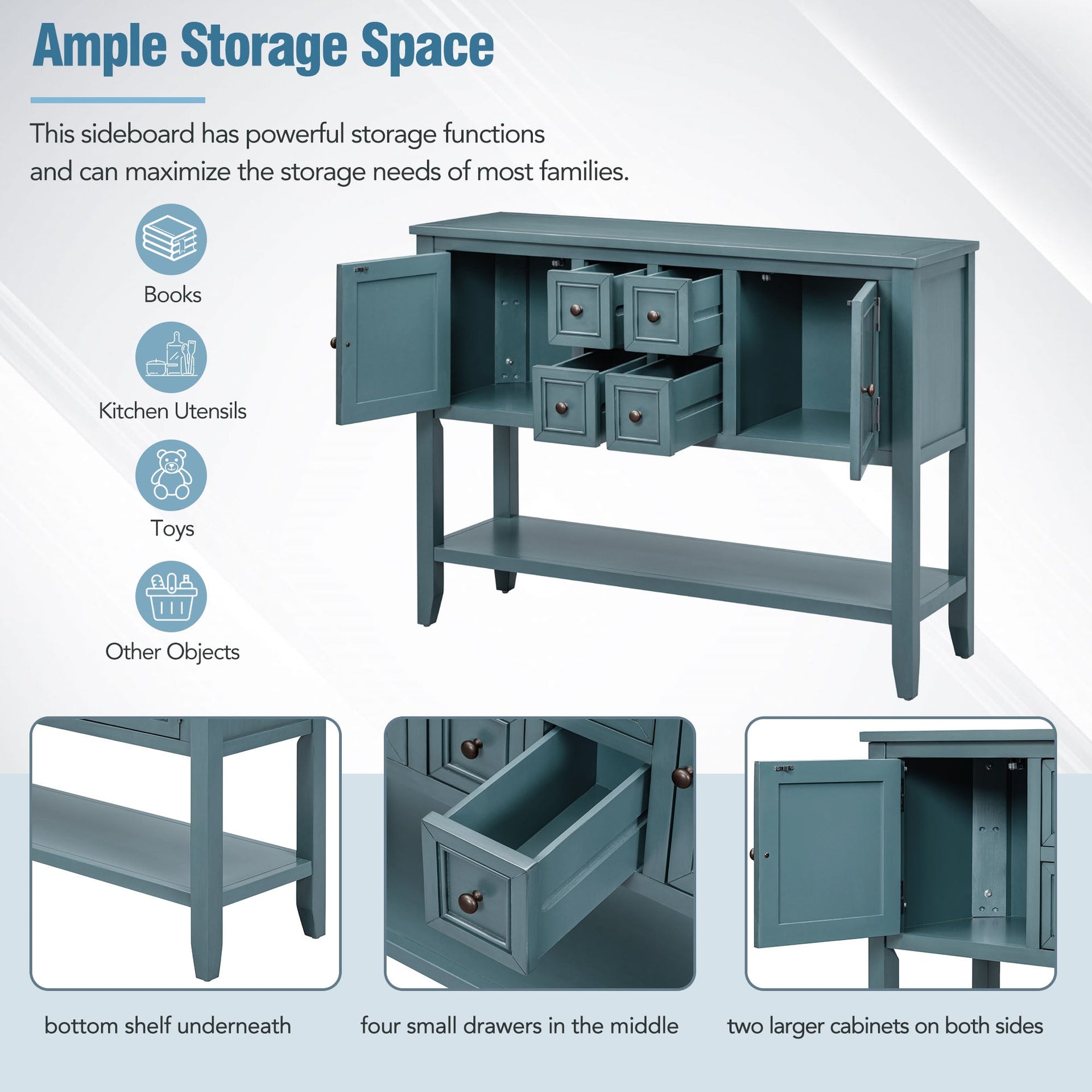 Ample Storage Space

This sideboard has powerful storage functions and can maximize the storage needs of most families.

Books

Kitchen Utensils

Toys

Other Objects

bottom shelf underneath

four small drawers in the middle

two larger cabinets on both sides