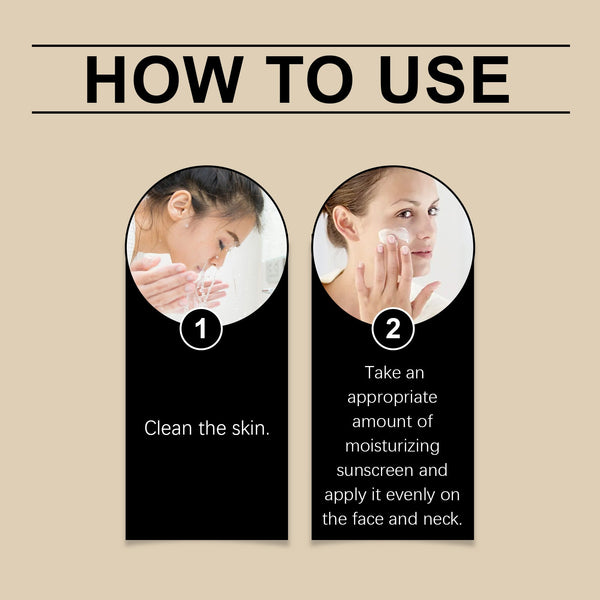 HOW TO USE

1

Clean the skin.

2

Take an appropriate amount of moisturizing sunscreen and apply it evenly on the face and neck.